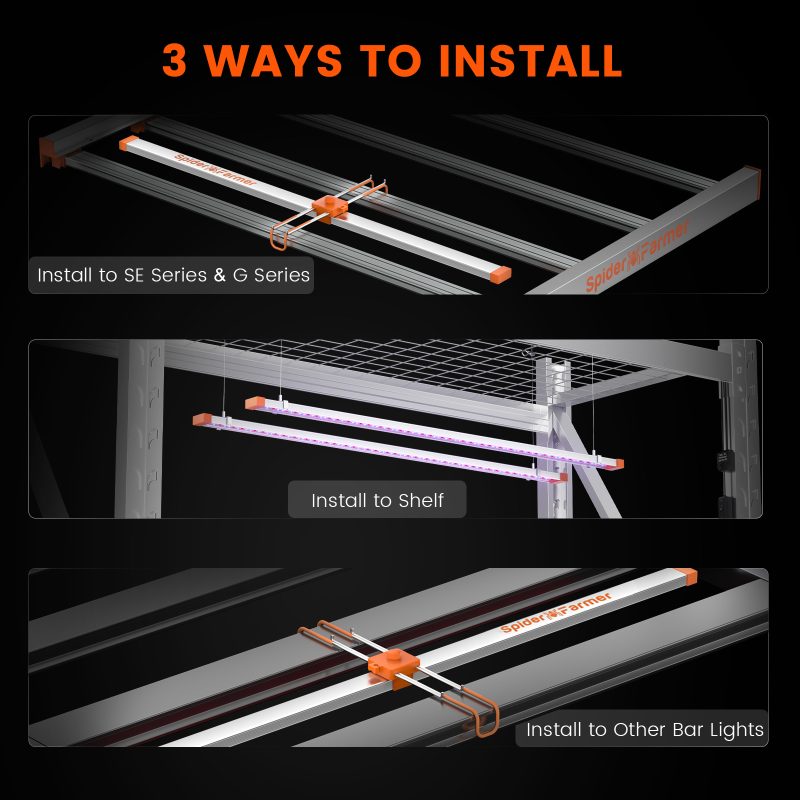 3 WAYS TO INSTALL

Spider Farmer

Spider Farmer

Install to SE Series & G Series

Install to Shelf

Spider Farmer

Install to Other Bar Lights